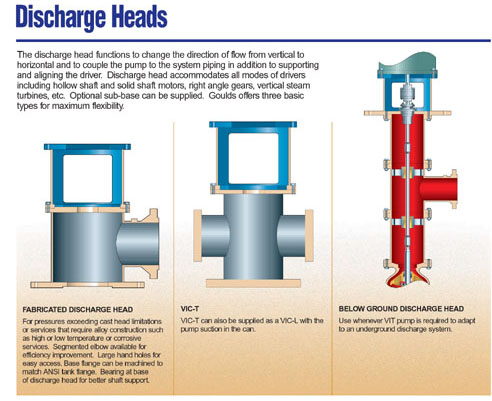 Discharge Heads

The discharge head functions to change the direction of flow from vertical to horizontal and to couple the pump to the system piping in addition to supporting and aligning the driver. Discharge head accommodates all modes of drivers including hollow shaft and solid shaft motors, right angle gears, vertical steam turbines, etc. Optional sub-base can be supplied. Goulds offers three basic types for maximum flexibility.

FABRICATED DISCHARGE HEAD

For pressures exceeding cast head limitations or services that require alloy construction such as high or low temperature or corrosive services. Segmented elbow available for efficiency improvement. Large hand holes for easy access. Base flange can be machined to match ANSI tank flange. Bearing at base of discharge head for better shaft support.

VIC-T

VIC-T can also be supplied as a VIC-L with the pump suction in the can.

BELOW GROUND DISCHARGE HEAD

Use whenever VIT pump is required to adapt to an underground discharge system.