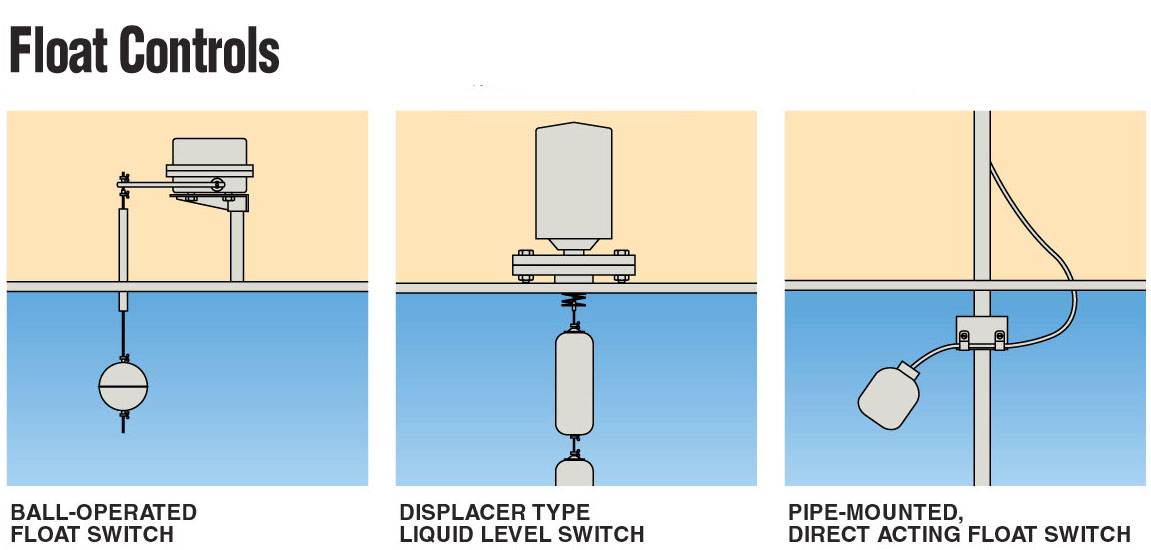 Float Controls

BALL-OPERATED FLOAT SWITCH

DISPLACER TYPE LIQUID LEVEL SWITCH

PIPE-MOUNTED, DIRECT ACTING FLOAT SWITCH